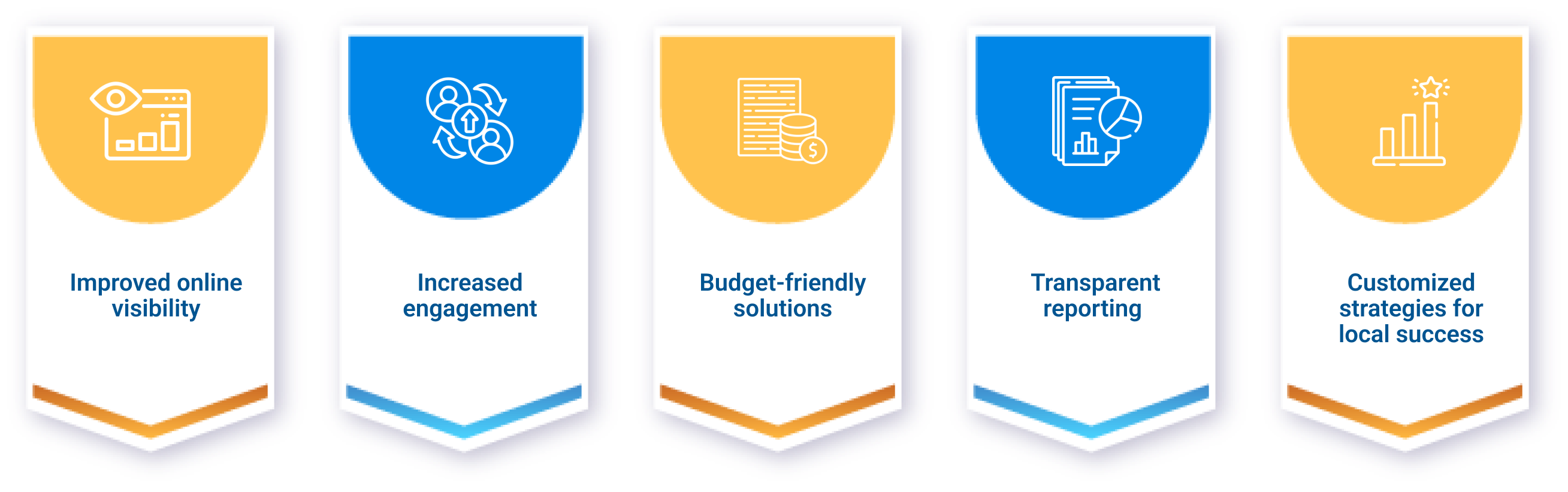 Improved online visibility

Increased engagement

Budget-friendly solutions

Transparent reporting

Customized strategies for local success