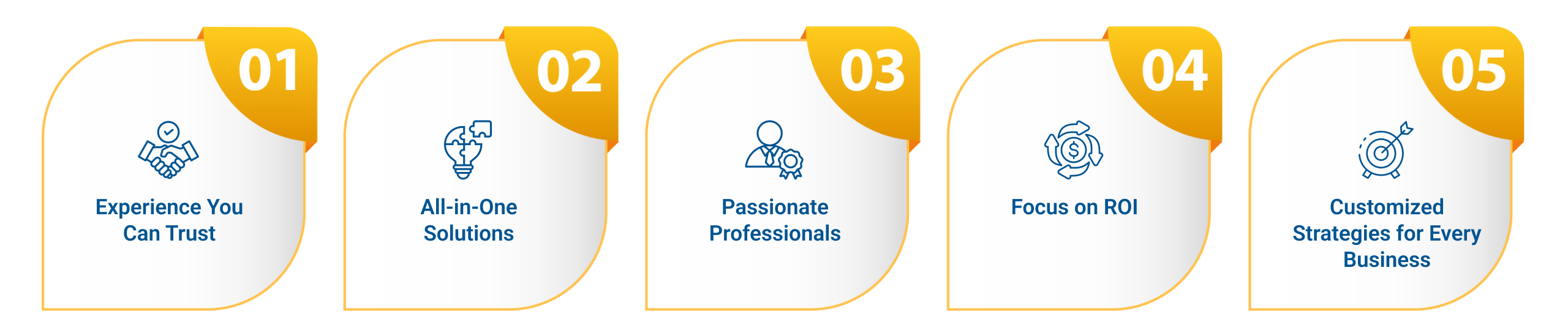 01

Experience You Can Trust

02

All-in-One Solutions

03

Passionate Professionals

04

Focus on ROI

05

Customized Strategies for Every Business