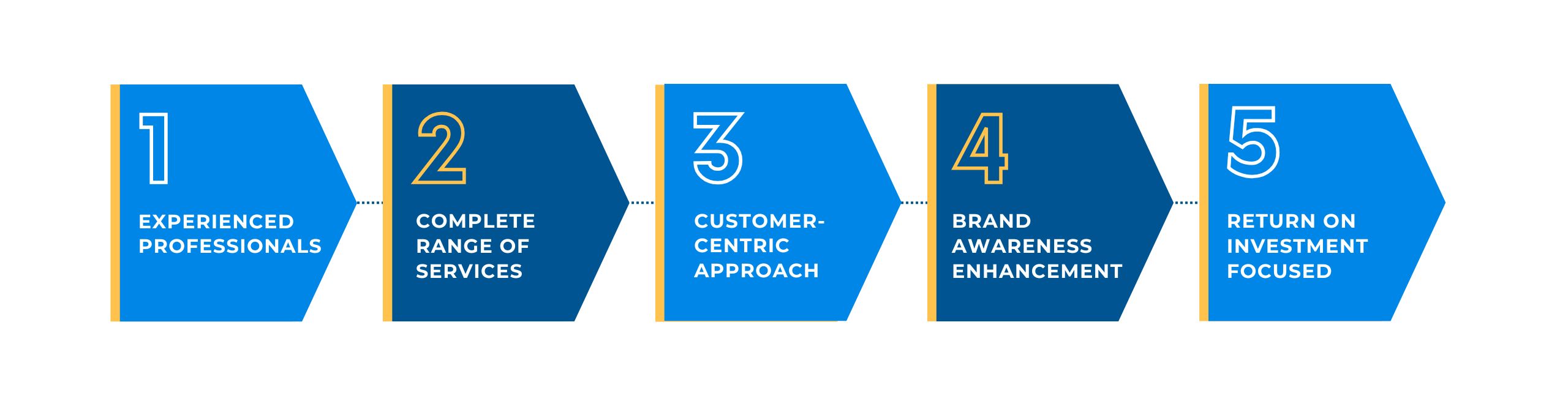 1
EXPERIENCED PROFESSIONALS

2
COMPLETE RANGE OF SERVICES

3
CUSTOMER-CENTRIC APPROACH

4
BRAND AWARENESS ENHANCEMENT

5
RETURN ON INVESTMENT FOCUSED