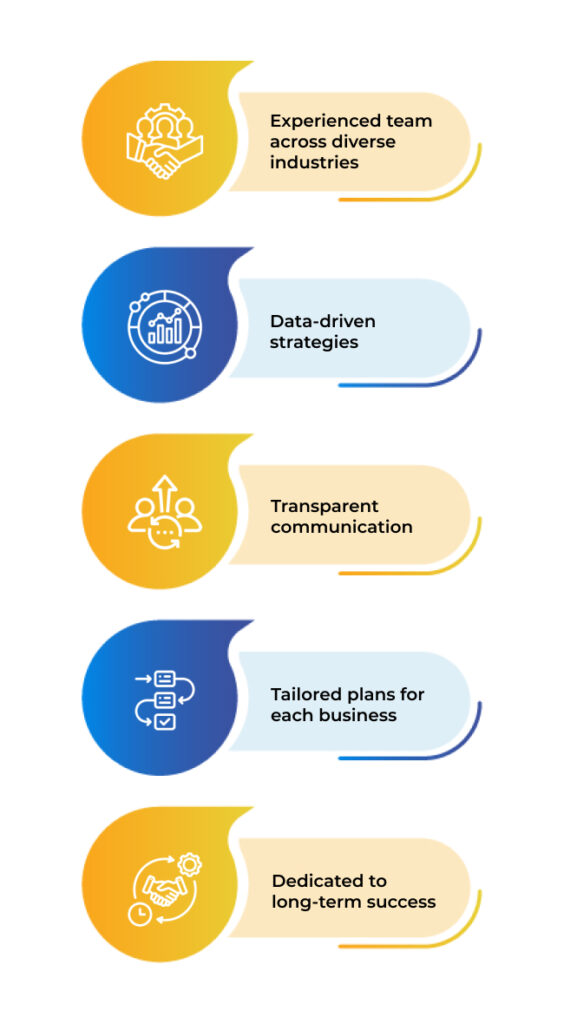 Experienced team across diverse industries

Data-driven strategies

Transparent communication

Tailored plans for each business

Dedicated to long-term success