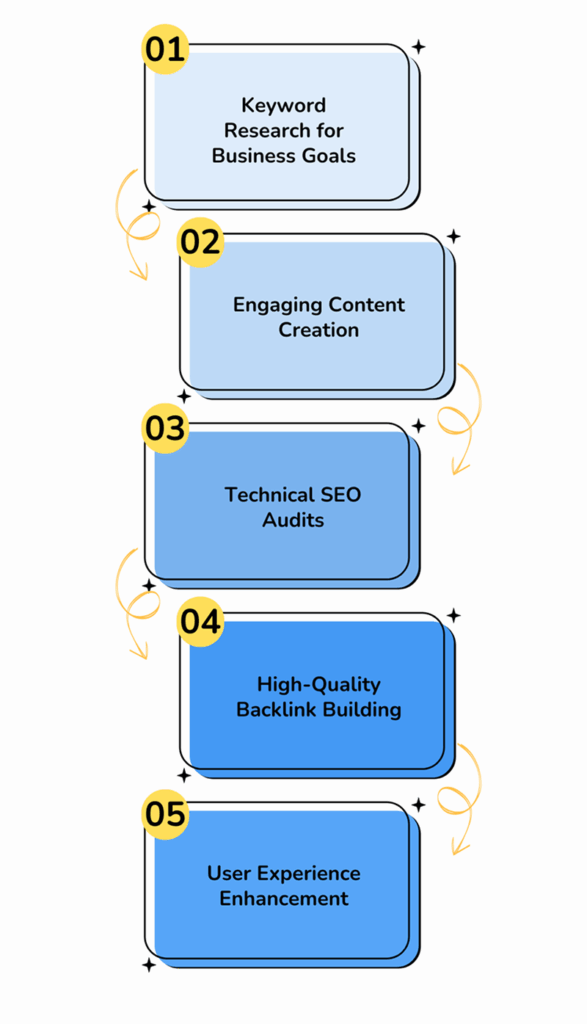 01

Keyword Research for Business Goals

02

Engaging Content Creation

03

Technical SEO Audits

04

High-Quality Backlink Building

05

User Experience Enhancement