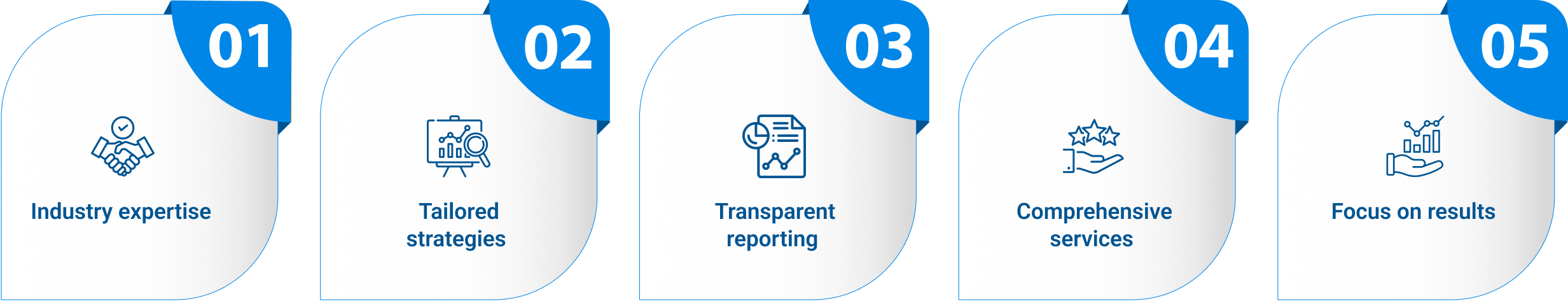 01

Industry expertise

02

Tailored strategies

03

Transparent reporting

04

Comprehensive services

05

Focus on results