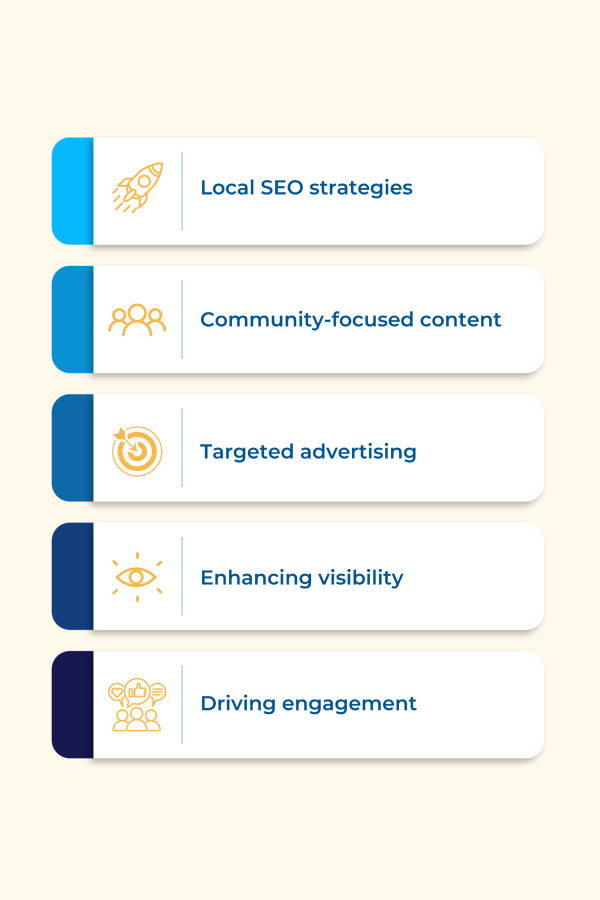 Local SEO strategies

Community-focused content

Targeted advertising

Enhancing visibility

Driving engagement