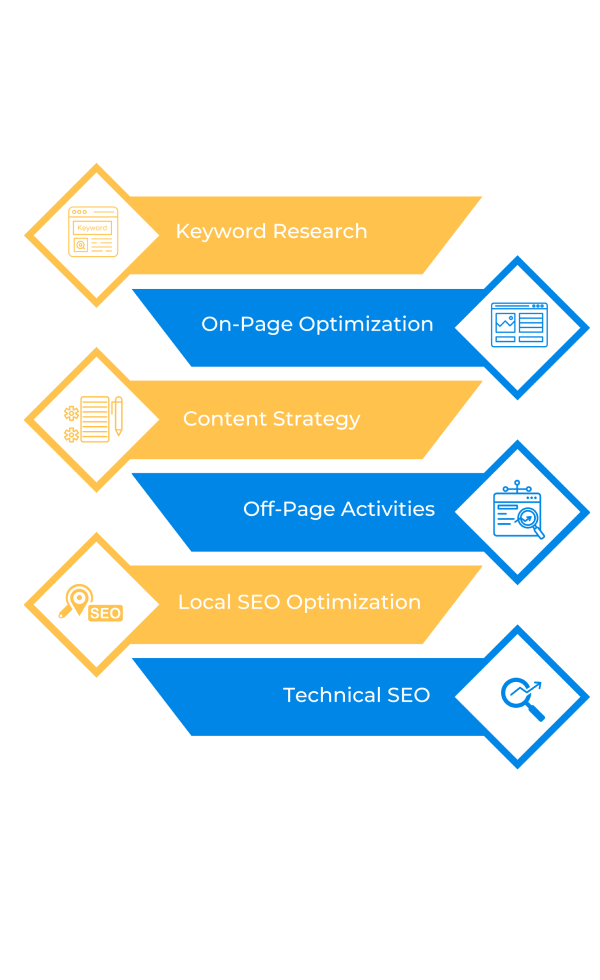 Keyword

Keyword Research

On-Page Optimization

Content Strategy

Off-Page Activities

SEO

Local SEO Optimization

Technical SEO