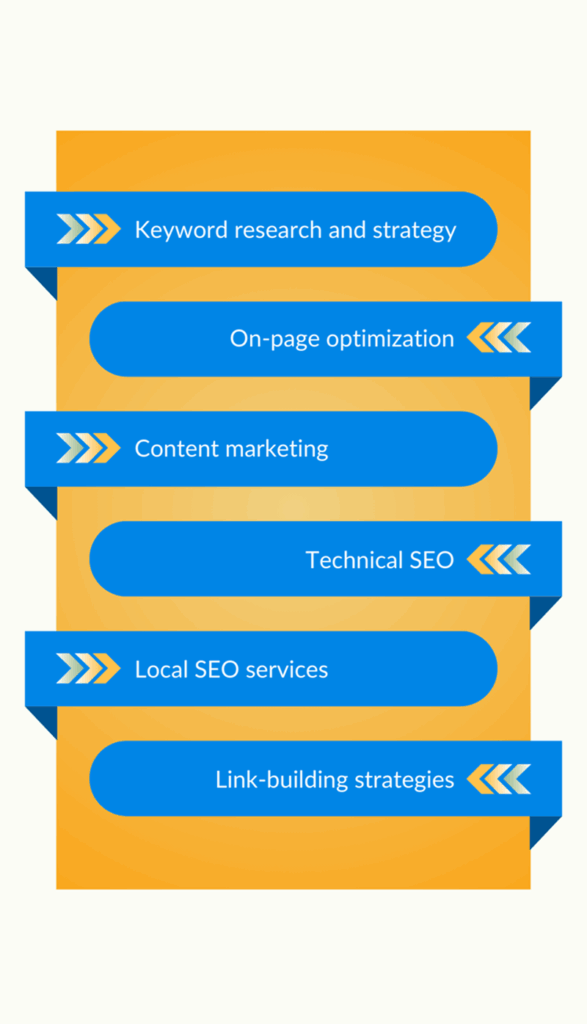 Keyword research and strategy

On-page optimization

Content marketing

Technical SEO

Local SEO services

Link-building strategies