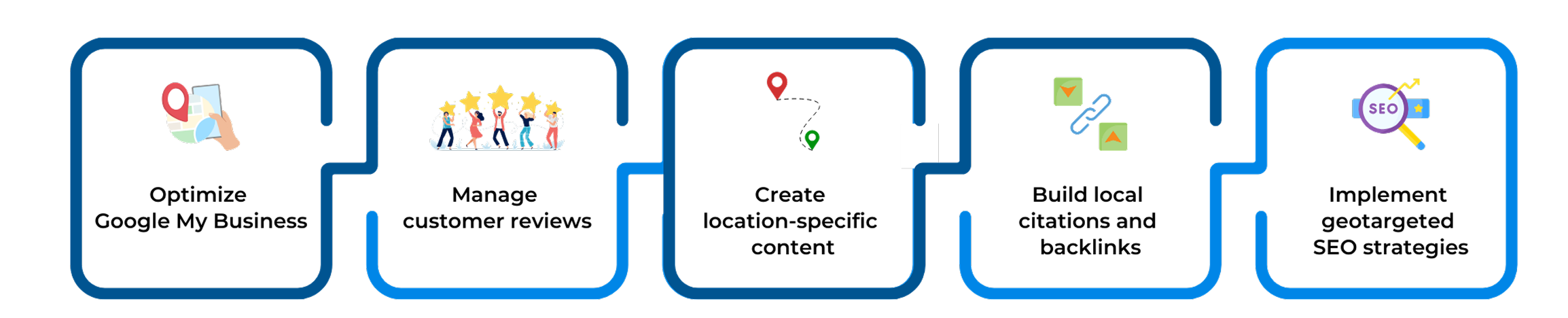 Optimize Google My Business

Manage customer reviews

Create location-specific content

Build local citations and backlinks

SEO

Implement geotargeted SEO strategies