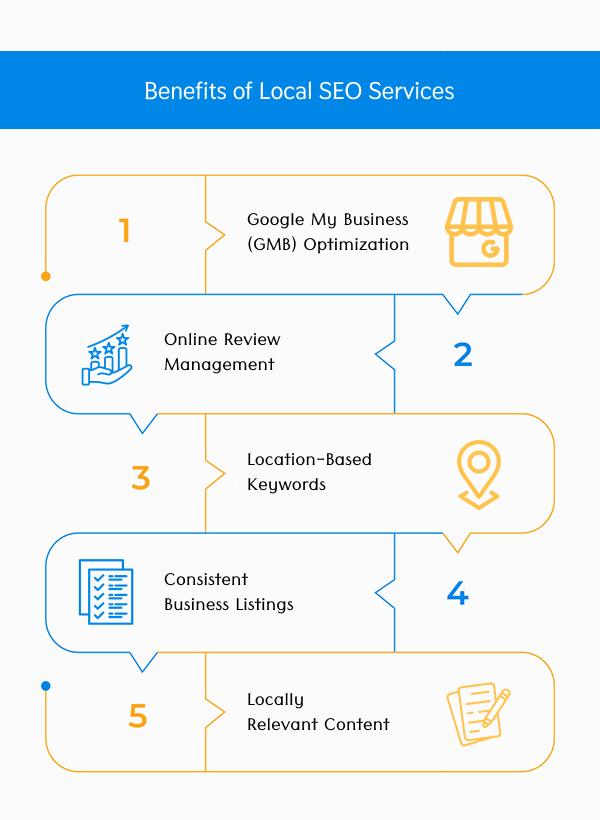 Benefits of Local SEO Services

1

Google My Business (GMB) Optimization

G

Online Review Management

2

3

Location-Based Keywords

Consistent Business Listings

4

5

Locally Relevant Content