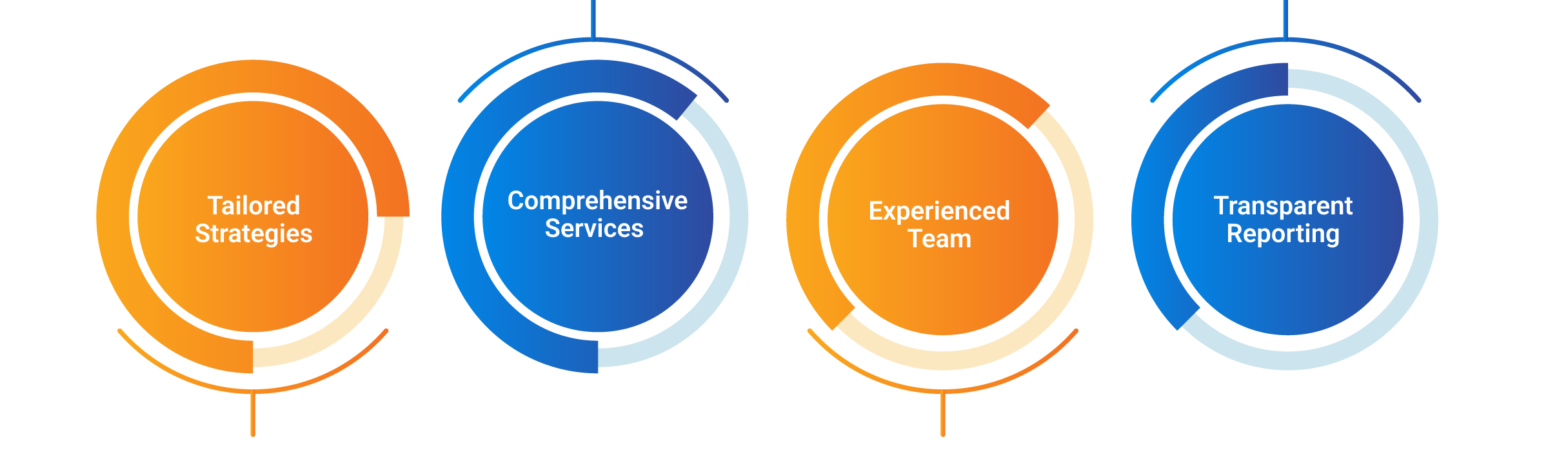 Tailored Strategies

Comprehensive Services

Experienced Team

Transparent Reporting