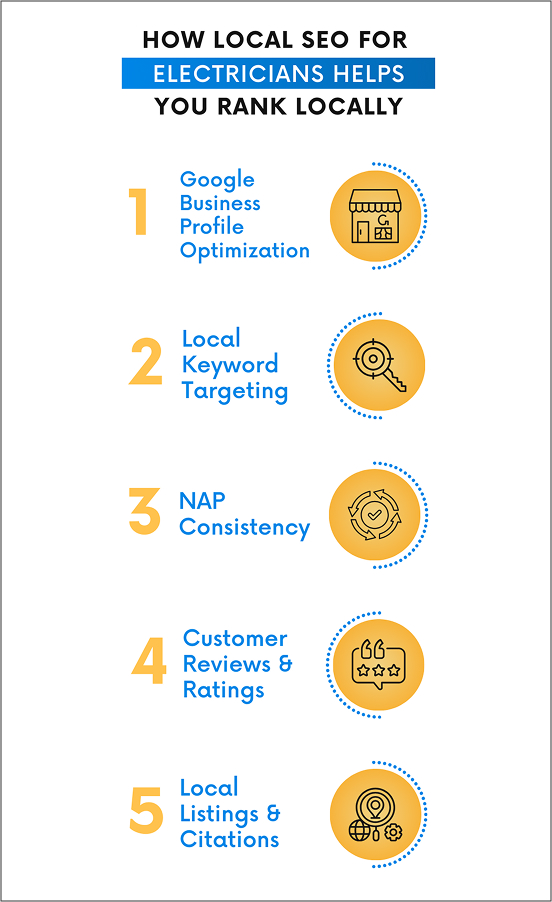 HOW LOCAL SEO FOR ELECTRICIANS HELPS YOU RANK LOCALLY

1 Google Business Profile Optimization

2 Local Keyword Targeting

3 NAP Consistency

4 Customer Reviews & Ratings

5 Local Listings & Citations