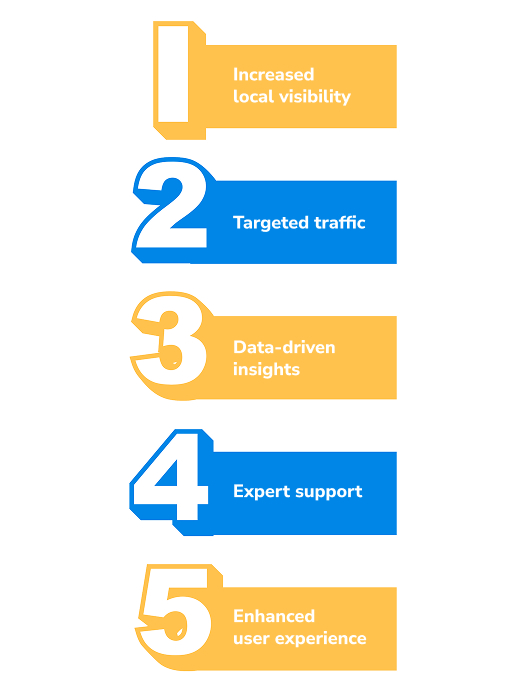 1
Increased local visibility

2
Targeted traffic

3
Data-driven insights

4
Expert support

5
Enhanced user experience