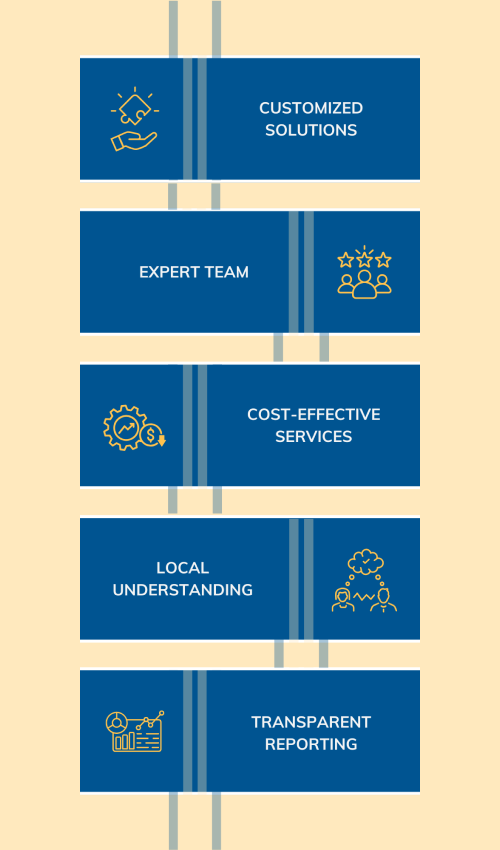 CUSTOMIZED SOLUTIONS

EXPERT TEAM

COST-EFFECTIVE SERVICES

LOCAL UNDERSTANDING

TRANSPARENT REPORTING